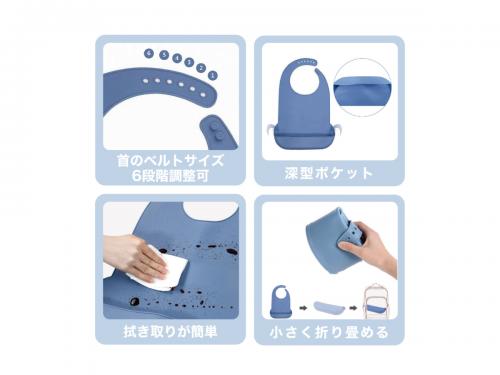 6 5 4 3 2 1

首のベルトサイズ
6段階調整可

深型ポケット

拭き取りが簡単

小さく折り畳める